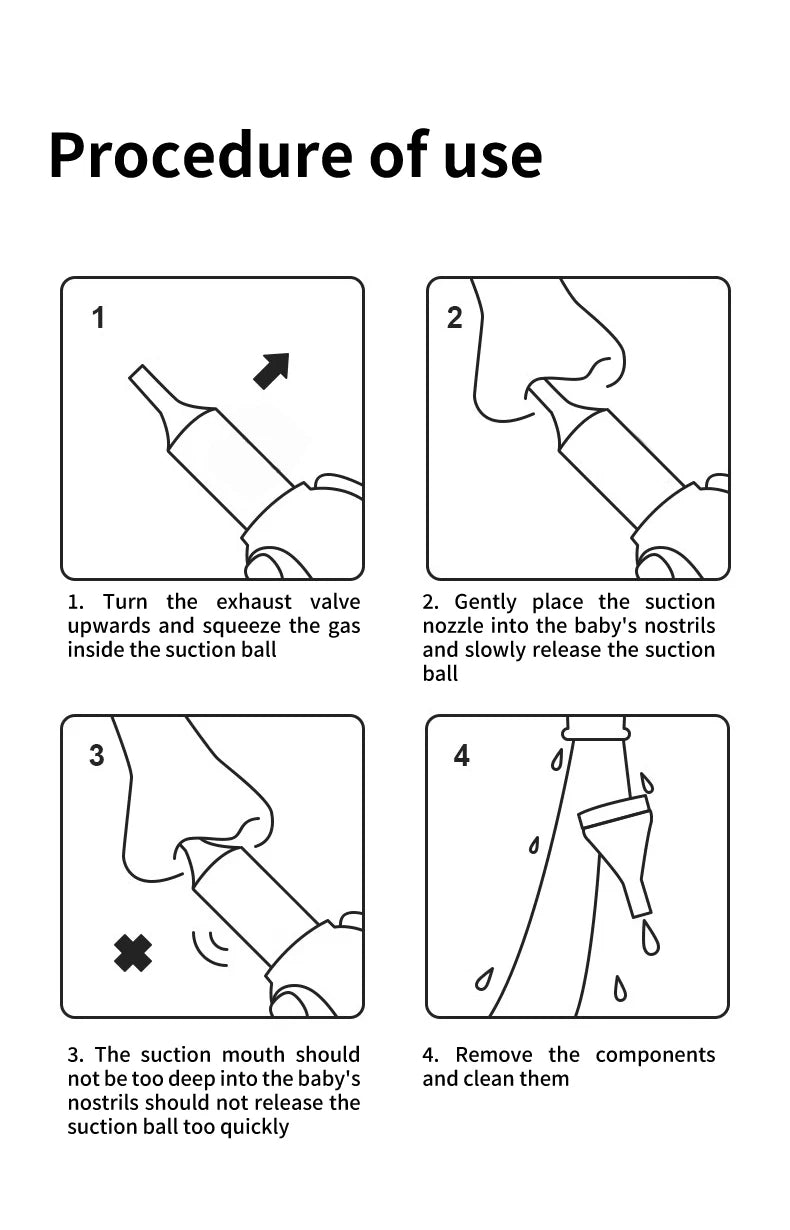 Procedure of use

1

1. Turn the exhaust valve upwards and squeeze the gas inside the suction ball

2

2. Gently place the suction nozzle into the baby's nostrils and slowly release the suction ball

3

3. The suction mouth should not be too deep into the baby's nostrils should not release the suction ball too quickly

4

4. Remove the components and clean them